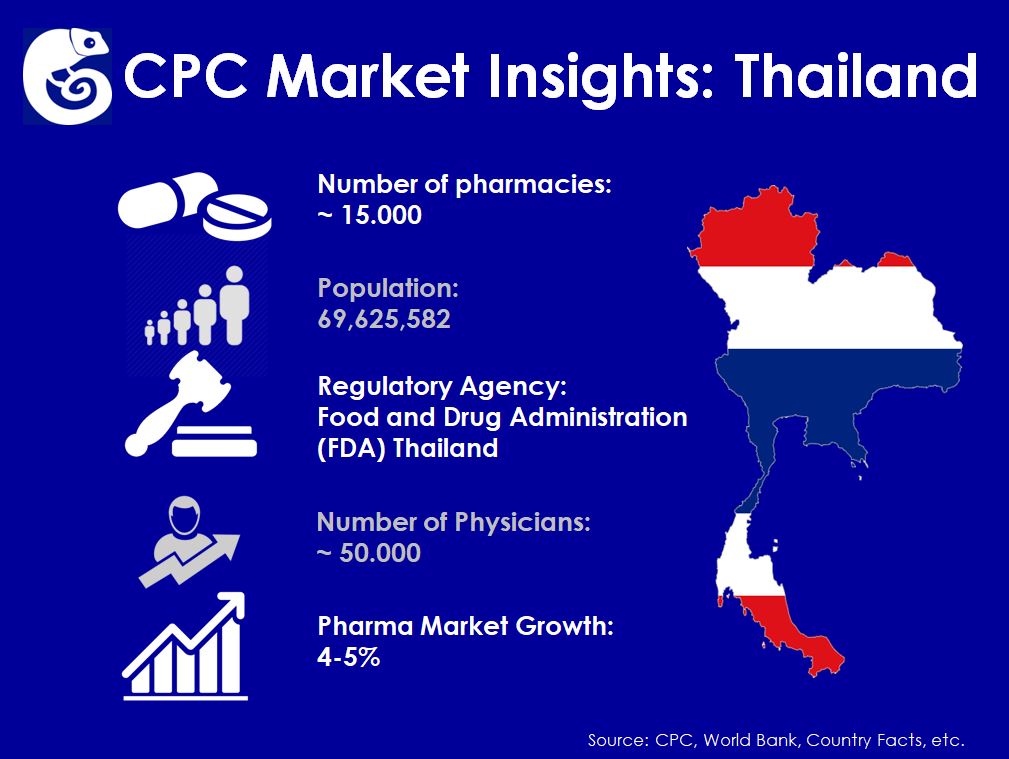 CPC Market Insights: Thailand

Number of pharmacies:
~ 15.000

Population:
69,625,582

Regulatory Agency:
Food and Drug Administration (FDA) Thailand

Number of Physicians:
~ 50.000

Pharma Market Growth:
4-5%

Source: CPC, World Bank, Country Facts, etc.